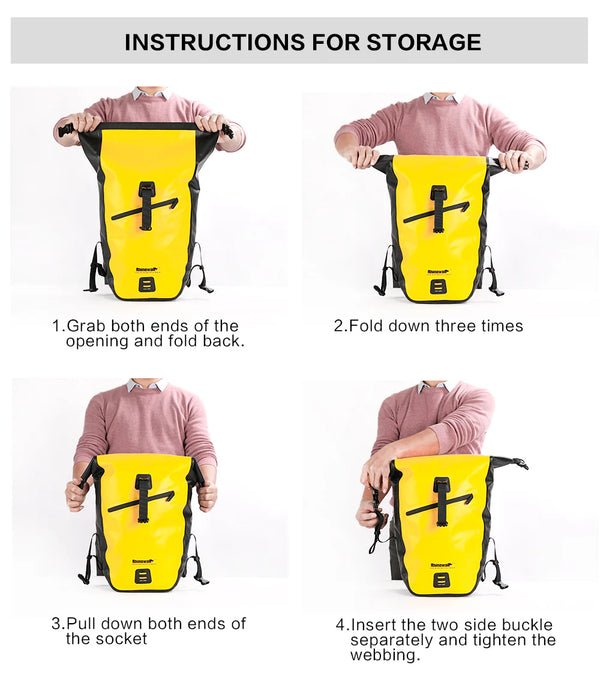 INSTRUCTIONS FOR STORAGE

Rhinowalk

1.Grab both ends of the opening and fold back.

Rhinowalk

2.Fold down three times

Rhinowalk

3.Pull down both ends of the socket

Rhinowalk

4.Insert the two side buckle separately and tighten the webbing.